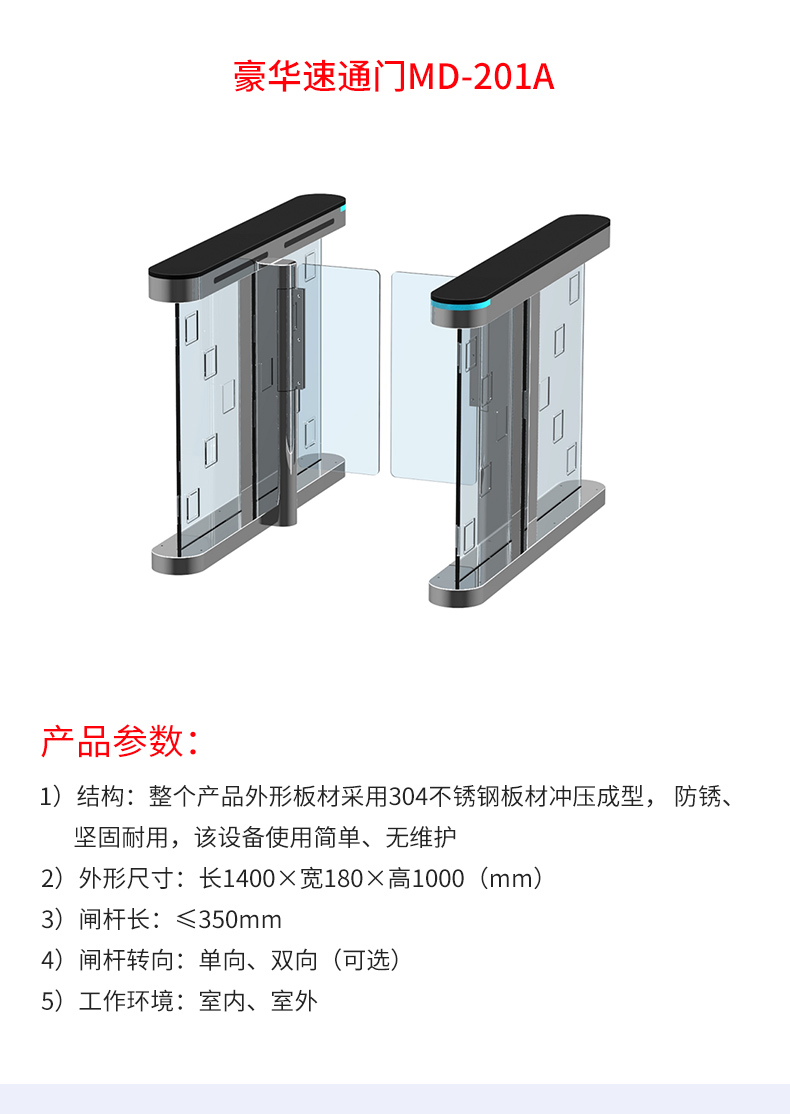 豪华速通门MD-201A

产品参数：

1）结构：整个产品外形板材采用304不锈钢板材冲压成型， 防锈、坚固耐用，该设备使用简单、无维护

2）外形尺寸：长1400×宽180×高1000（mm）

3）闸杆长：≤350mm

4）闸杆转向：单向、双向（可选）

5）工作环境：室内、室外