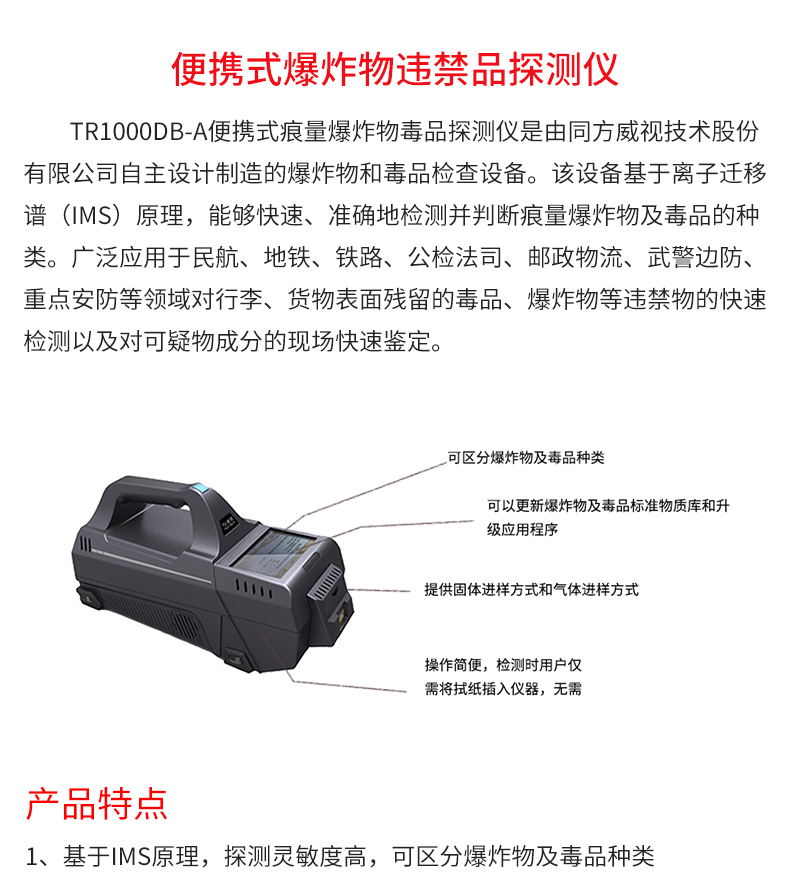 便携式爆炸物违禁品探测仪

TR1000DB-A便携式痕量爆炸物毒品探测仪是由同方威视技术股份有限公司自主设计制造的爆炸物和毒品检查设备。该设备基于离子迁移谱（IMS）原理，能够快速、准确地检测并判断痕量爆炸物及毒品的种类。广泛应用于民航、地铁、铁路、公检法司、邮政物流、武警边防、重点安防等领域对行李、货物表面残留的毒品、爆炸物等违禁物的快速检测以及对可疑物成分的现场快速鉴定。

可区分爆炸物及毒品种类

可以更新爆炸物及毒品标准物质库和升级应用程序

提供固体进样方式和气体进样方式

操作简便，检测时用户仅需将拭纸插入仪器，无需

产品特点

1、基于IMS原理，探测灵敏度高，可区分爆炸物及毒品种类